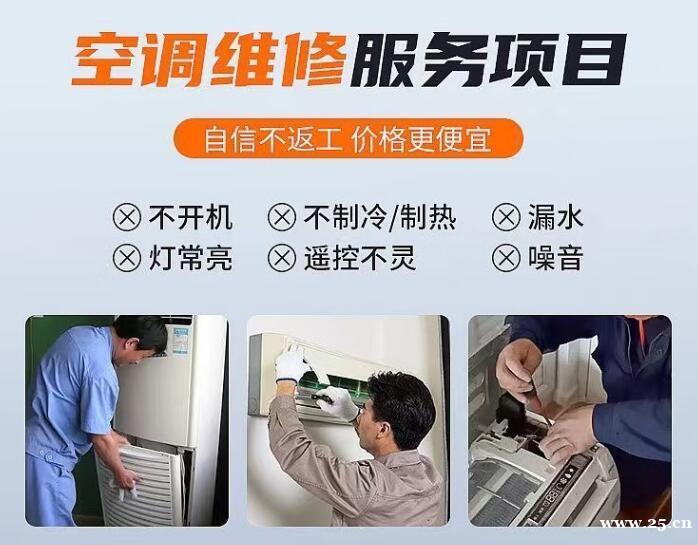 空调维修服务项目

自信不返工 价格更便宜

⊗ 不开机　⊗ 不制冷/制热　⊗ 漏水
⊗ 灯常亮　⊗ 遥控不灵　⊗ 噪音

www.25.cn